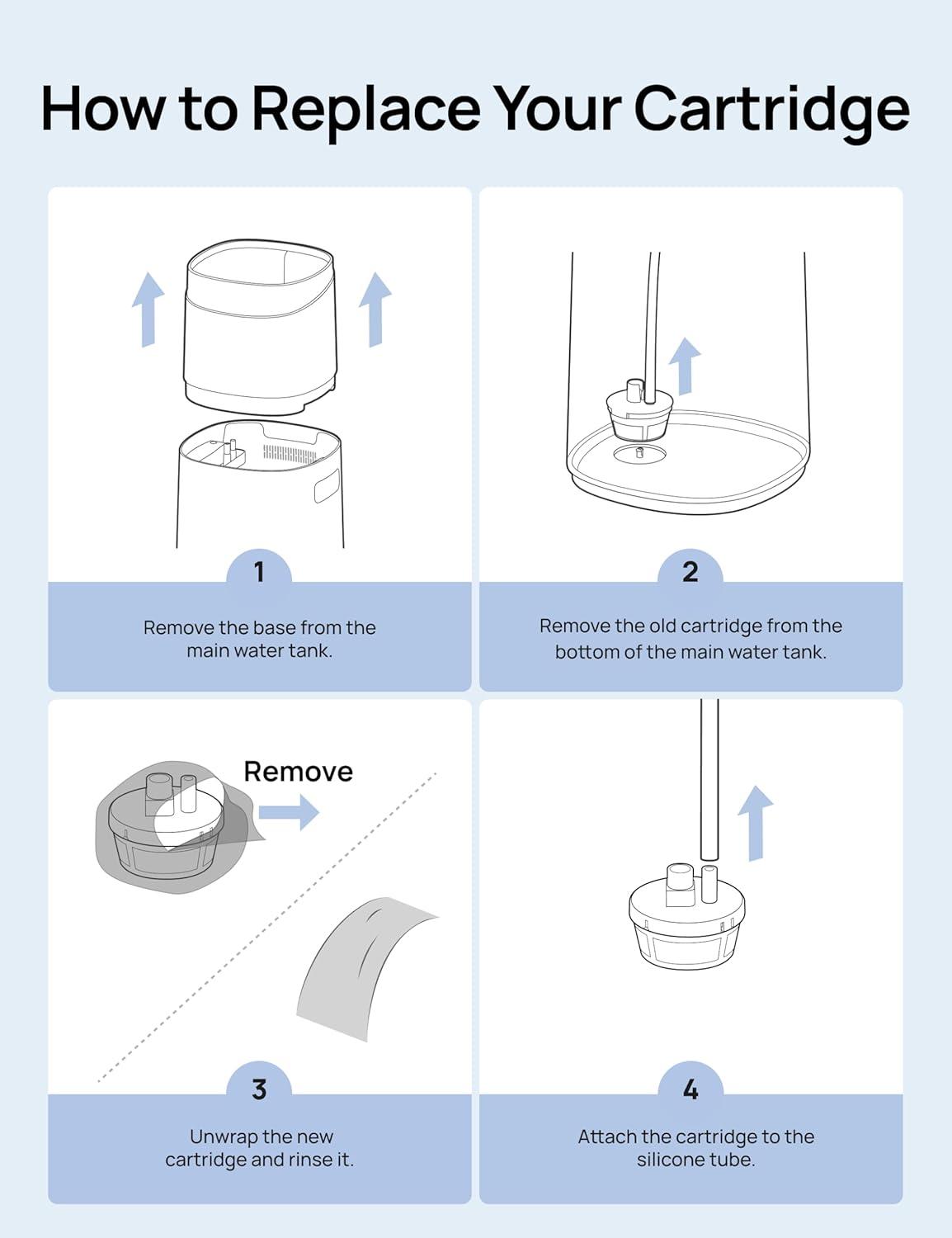 How to Replace Your Cartridge

1

Remove the base from the main water tank.

2

Remove the old cartridge from the bottom of the main water tank.

Remove

3

Unwrap the new cartridge and rinse it.

4

Attach the cartridge to the silicone tube.