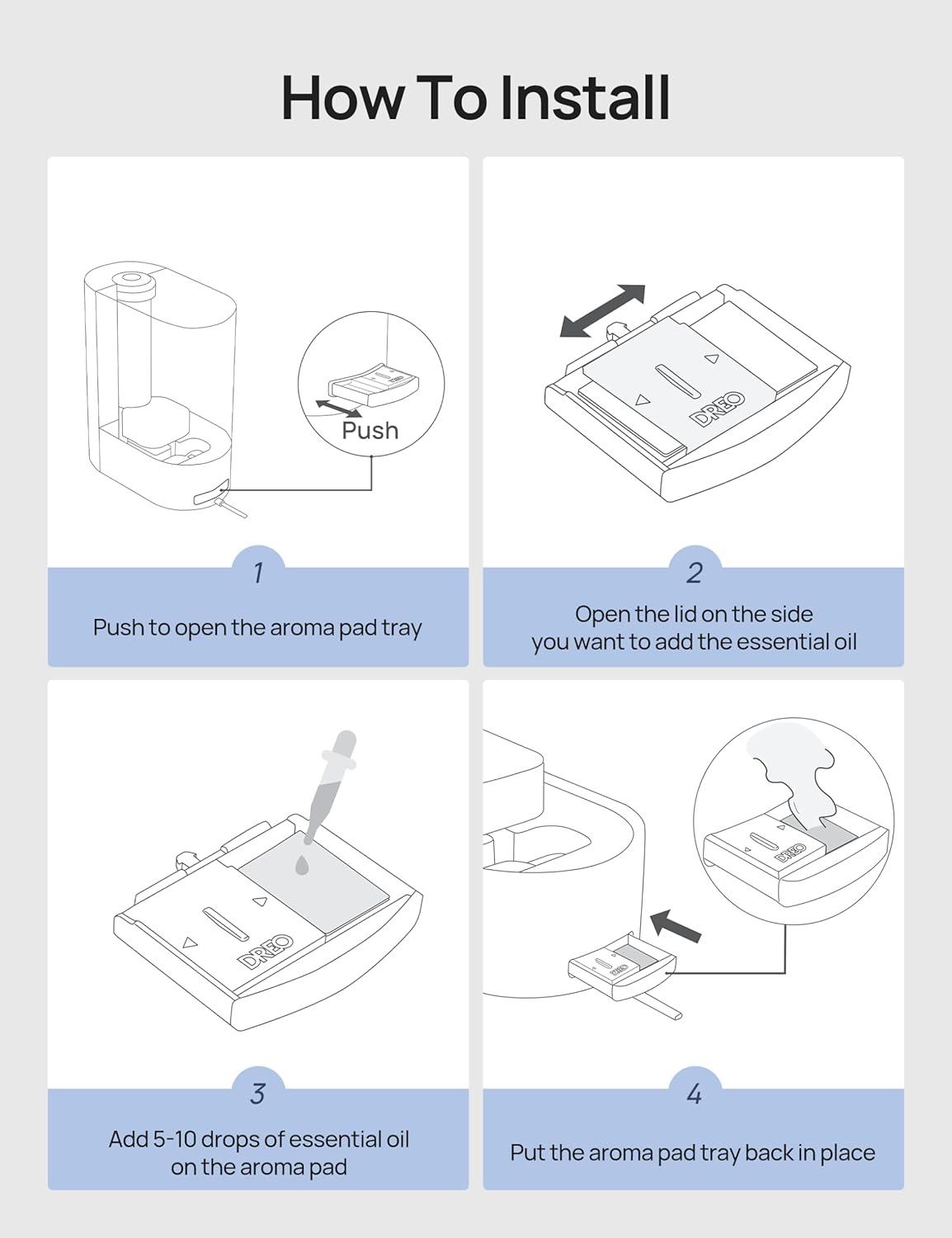 How To Install

Push

1

Push to open the aroma pad tray

DREO

2

Open the lid on the side you want to add the essential oil

DREO

3

Add 5-10 drops of essential oil on the aroma pad

DREO

DREO

4

Put the aroma pad tray back in place