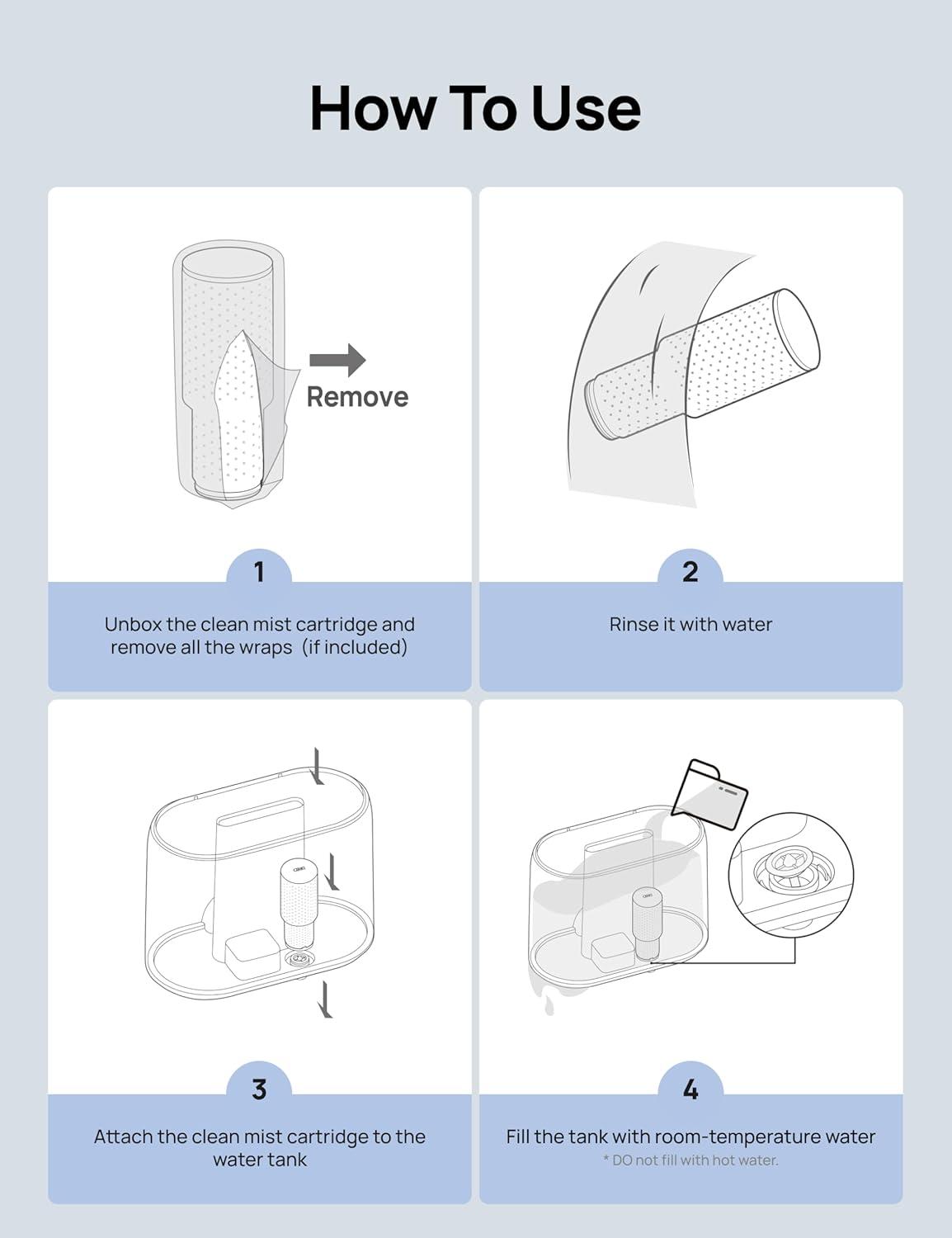 How To Use

Remove

1

Unbox the clean mist cartridge and remove all the wraps (if included)

2

Rinse it with water

3

Attach the clean mist cartridge to the water tank

4

Fill the tank with room-temperature water

* DO not fill with hot water.