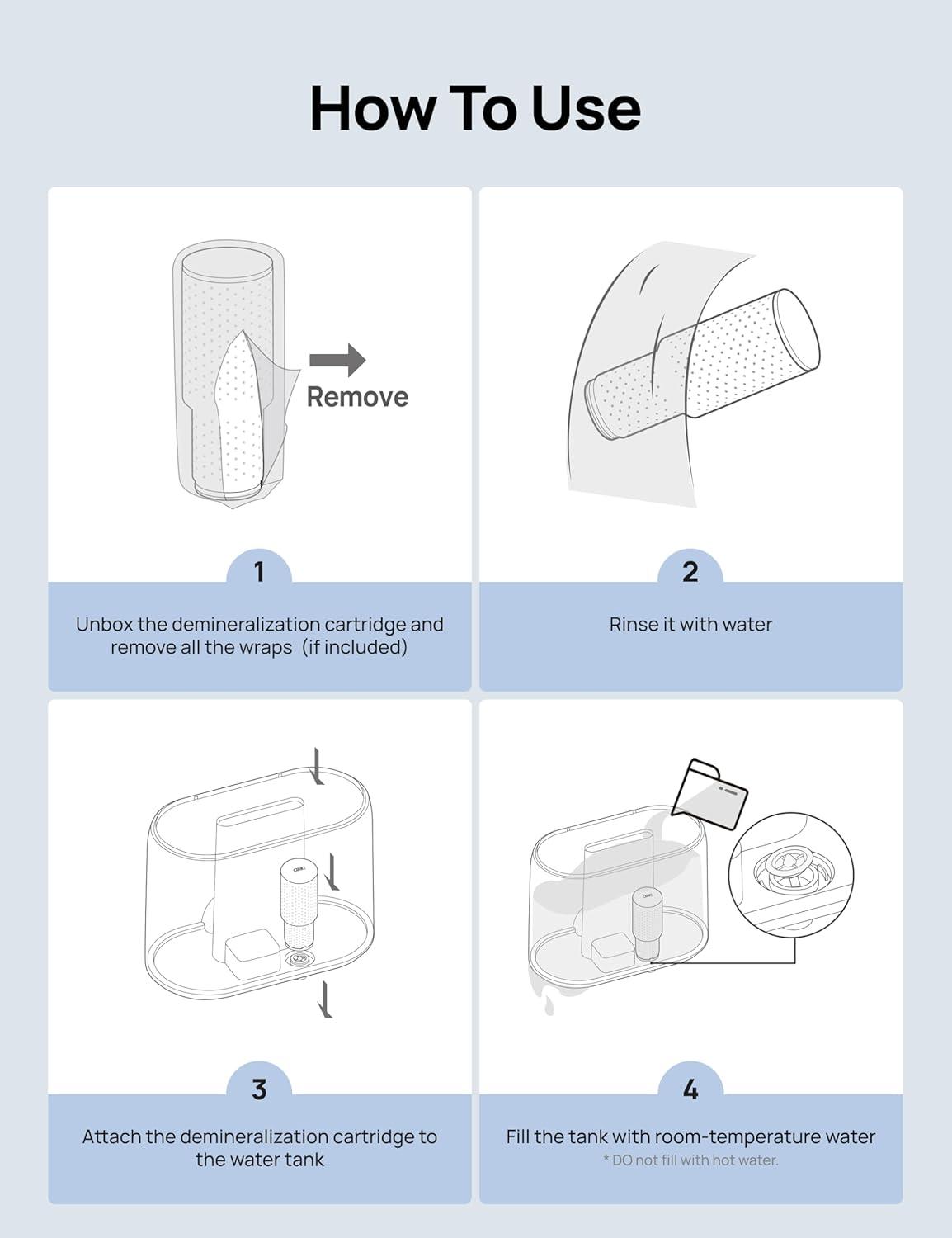 How To Use

Remove

1

Unbox the demineralization cartridge and remove all the wraps (if included)

2

Rinse it with water

3

Attach the demineralization cartridge to the water tank

4

Fill the tank with room-temperature water
* DO not fill with hot water.