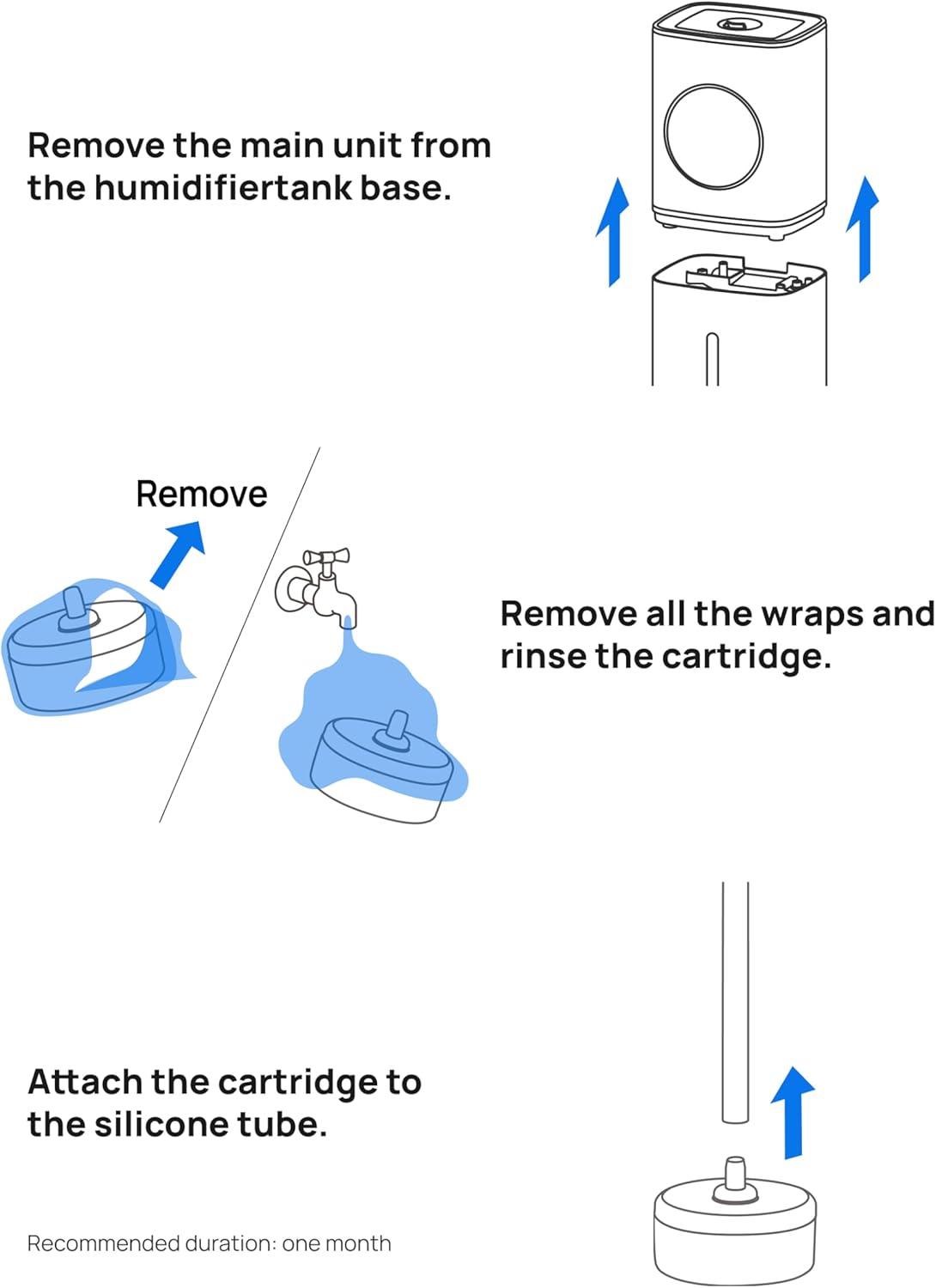 Remove the main unit from the humidifiertank base.

Remove

Remove all the wraps and rinse the cartridge.

Attach the cartridge to the silicone tube.

Recommended duration: one month