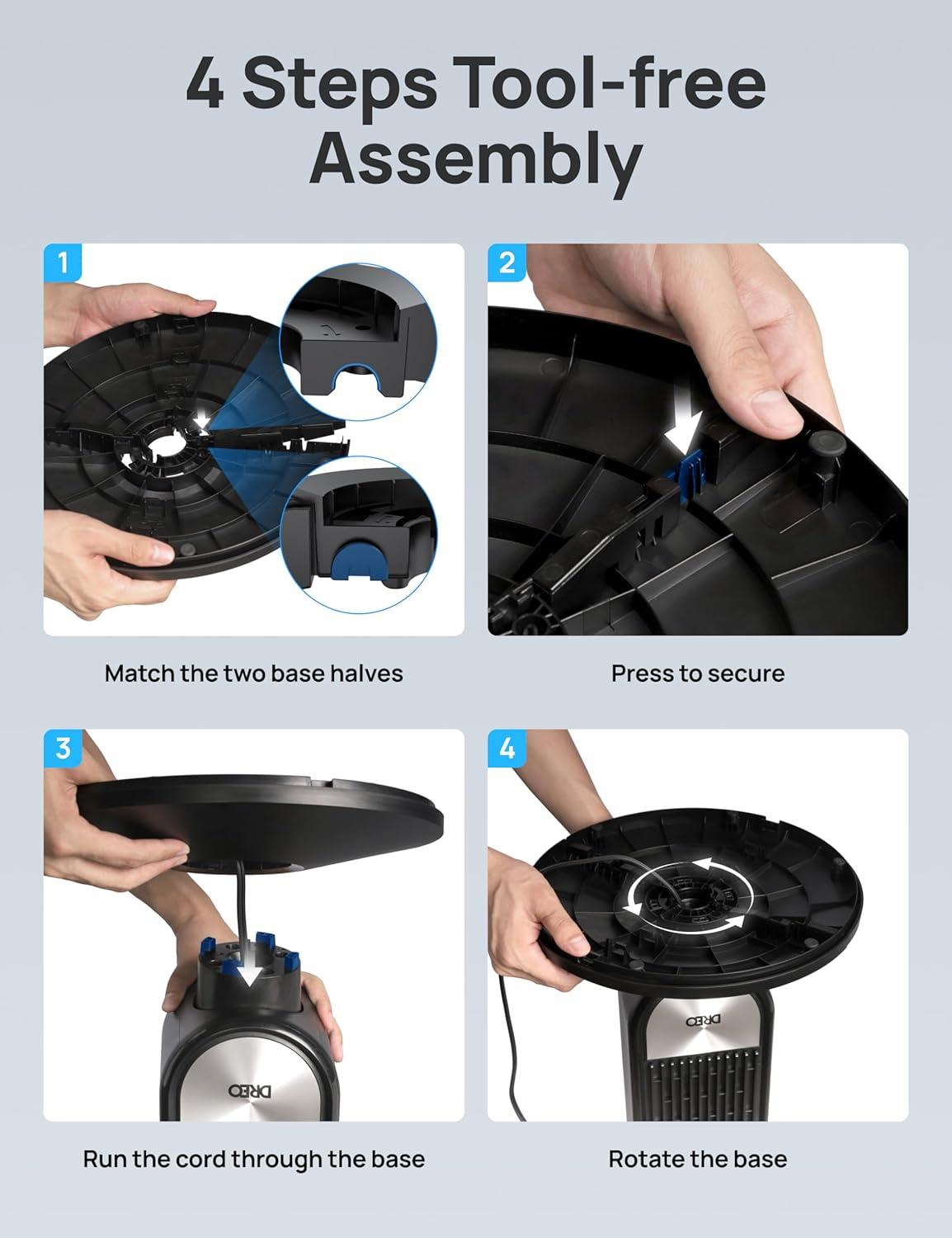 4 Steps Tool-free Assembly

1

Match the two base halves

2

Press to secure

3

DREO

Run the cord through the base

4

DREO

Rotate the base