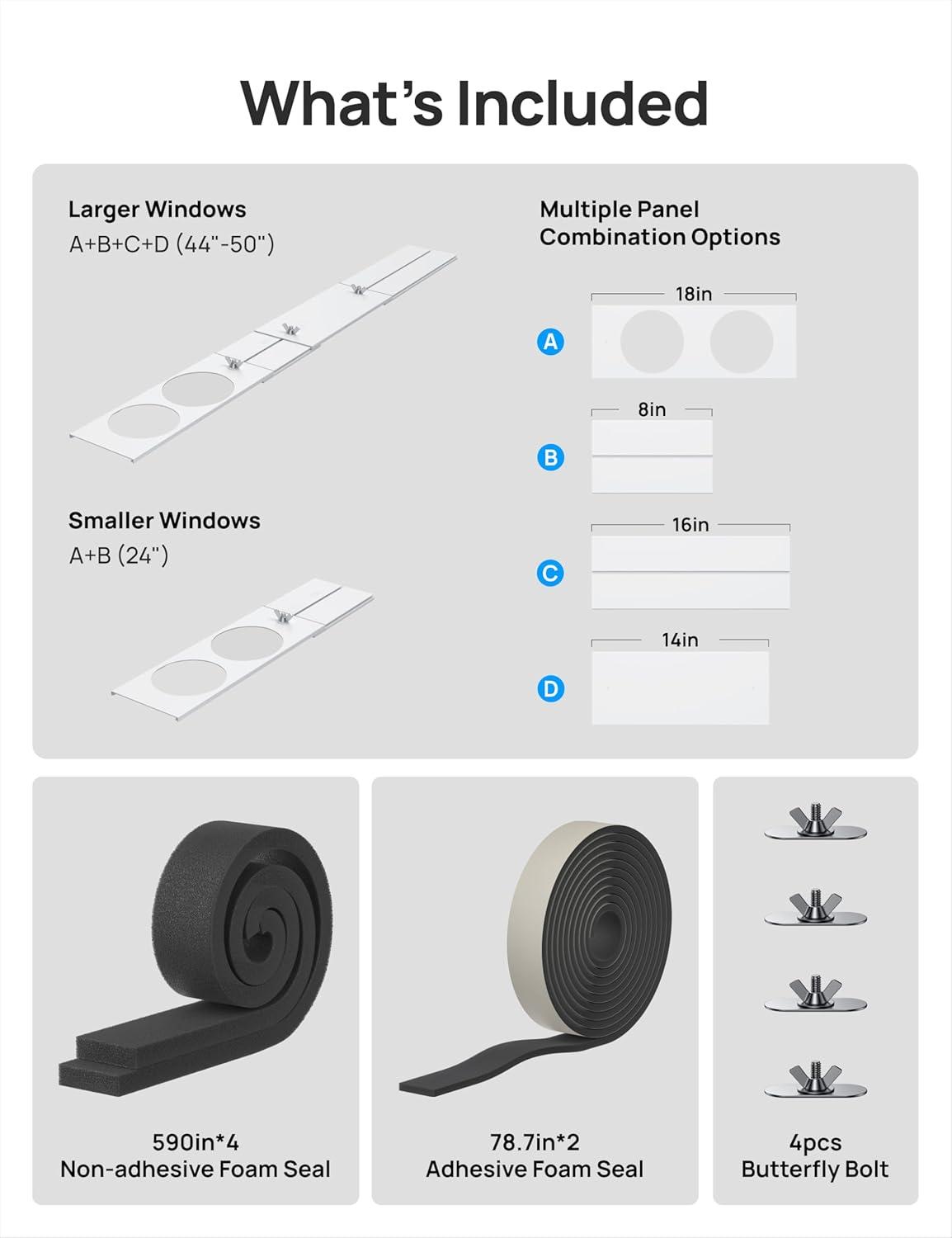 What's Included

Larger Windows
A+B+C+D (44"-50")

Smaller Windows
A+B (24")

Multiple Panel Combination Options

18in
A

8in
B

16in
C

14in
D

590in*4
Non-adhesive Foam Seal

78.7in*2
Adhesive Foam Seal

4pcs
Butterfly Bolt